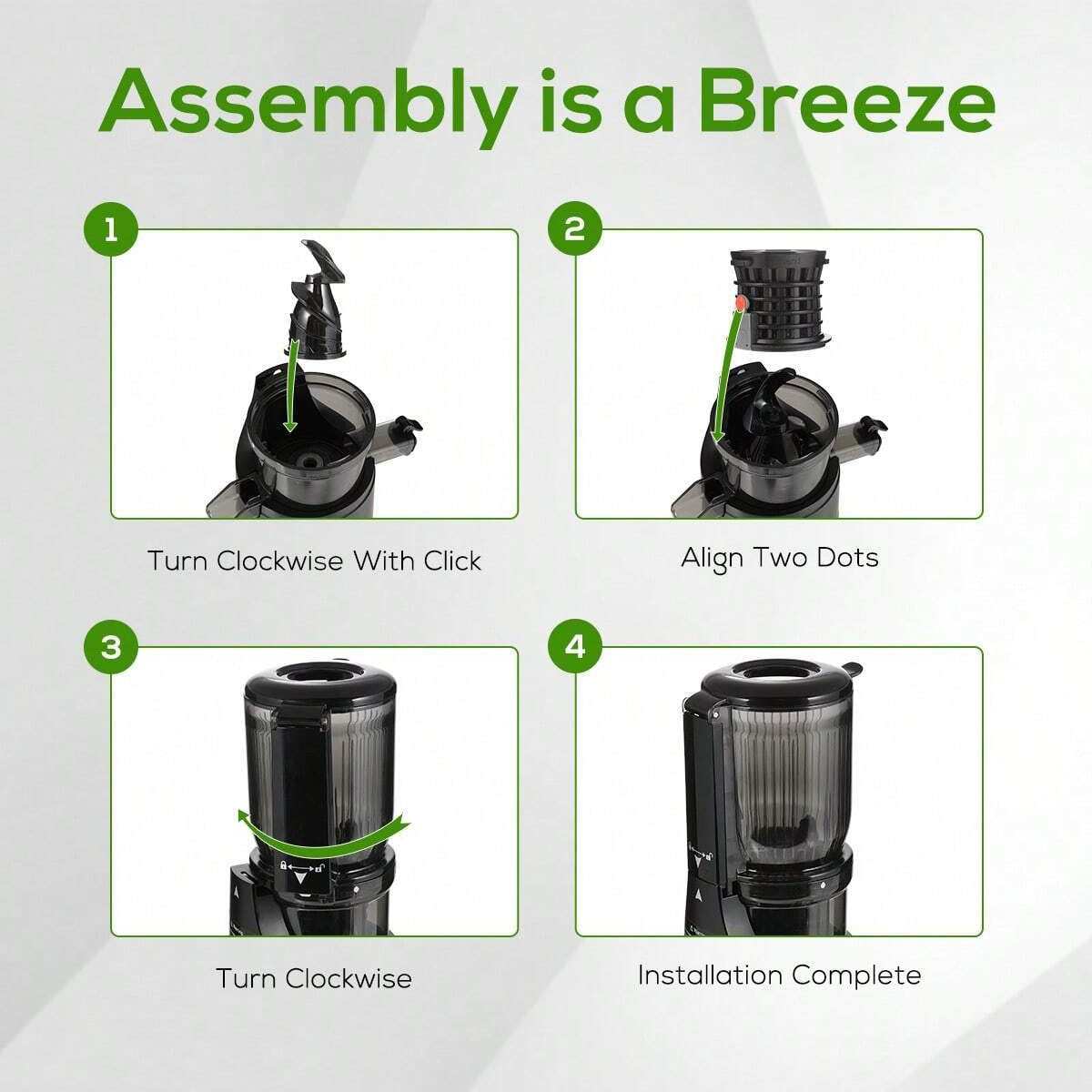 Assembly is a Breeze

1

Turn Clockwise With Click

2

Align Two Dots

3

Turn Clockwise

4

Installation Complete